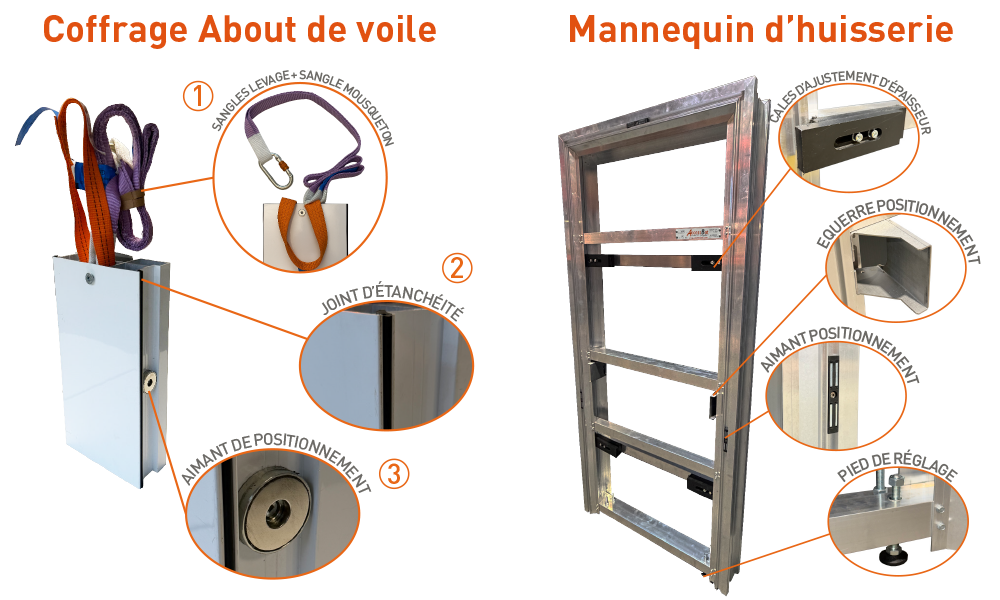 Coffrage About de voile

1
SANGLES LEVAGE + SANGLE MOUSQUETON

2
JOINT D'ÉTANCHÉITÉ

AIMANT DE POSITIONNEMENT
3

Mannequin d'huisserie

CALES D'AJUSTEMENT D'ÉPAISSEUR

EQUERRE POSITIONNEMENT

AIMANT POSITIONNEMENT

PIED DE RÉGLAGE